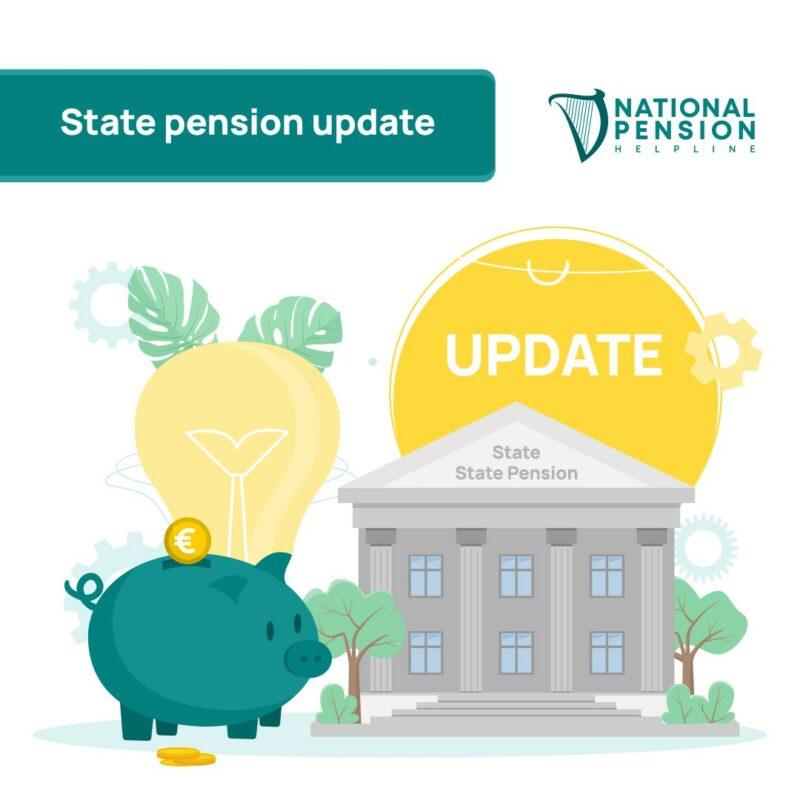 State pension update

NATIONAL PENSION HELPLINE

UPDATE

State
State Pension

€