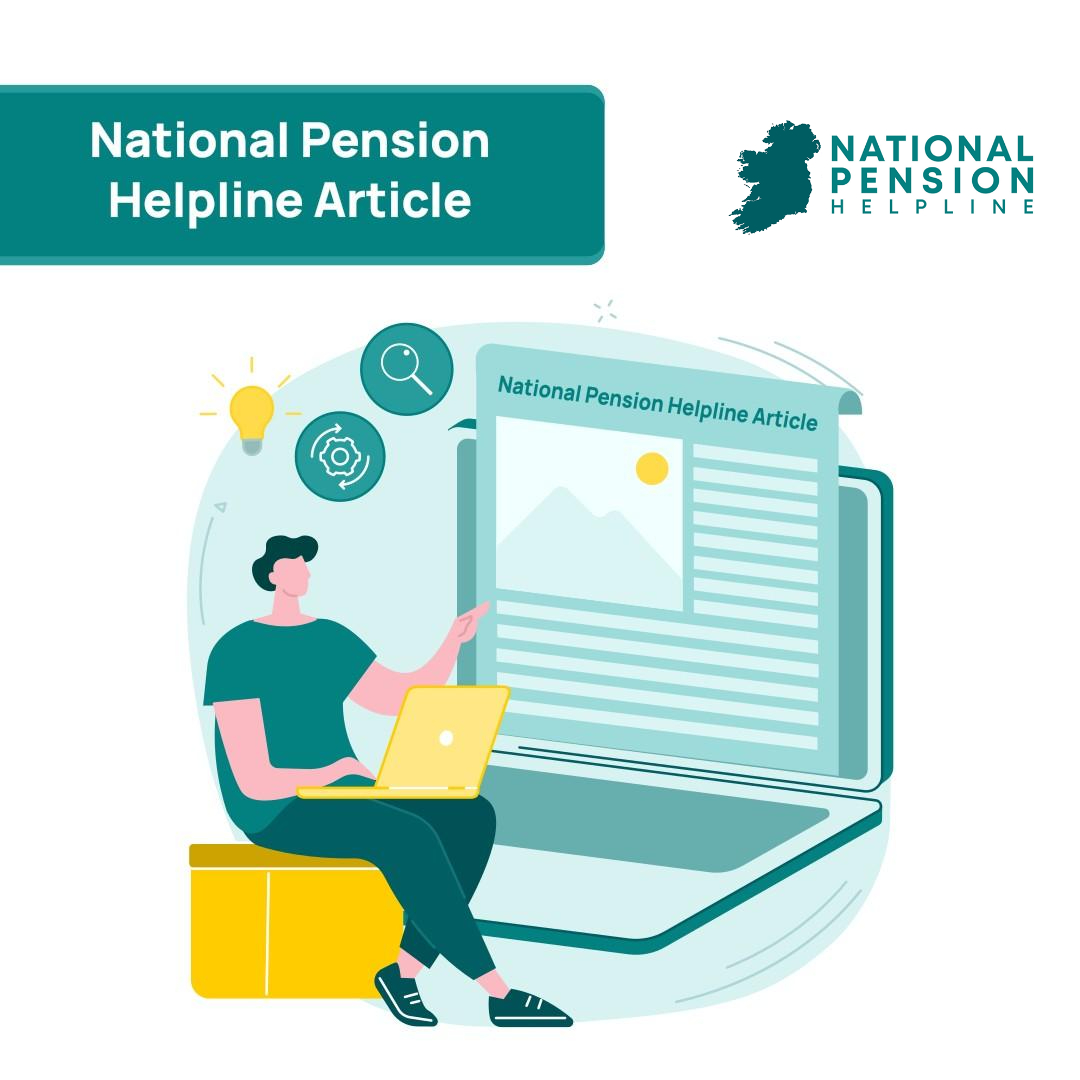 National Pension Helpline Article

NATIONAL PENSION HELPLINE

National Pension Helpline Article