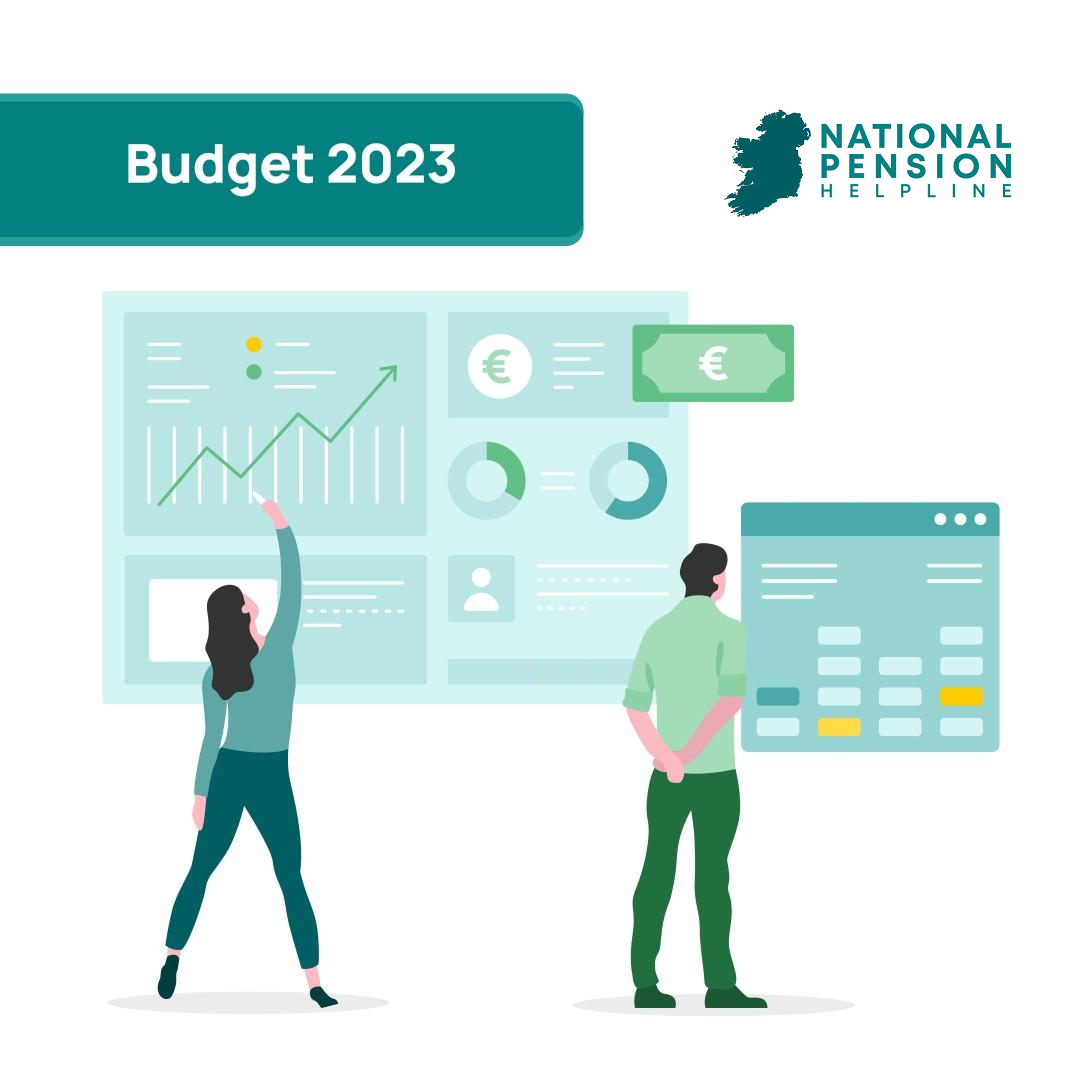 Budget 2023

NATIONAL
PENSION
HELPLINE

€

€