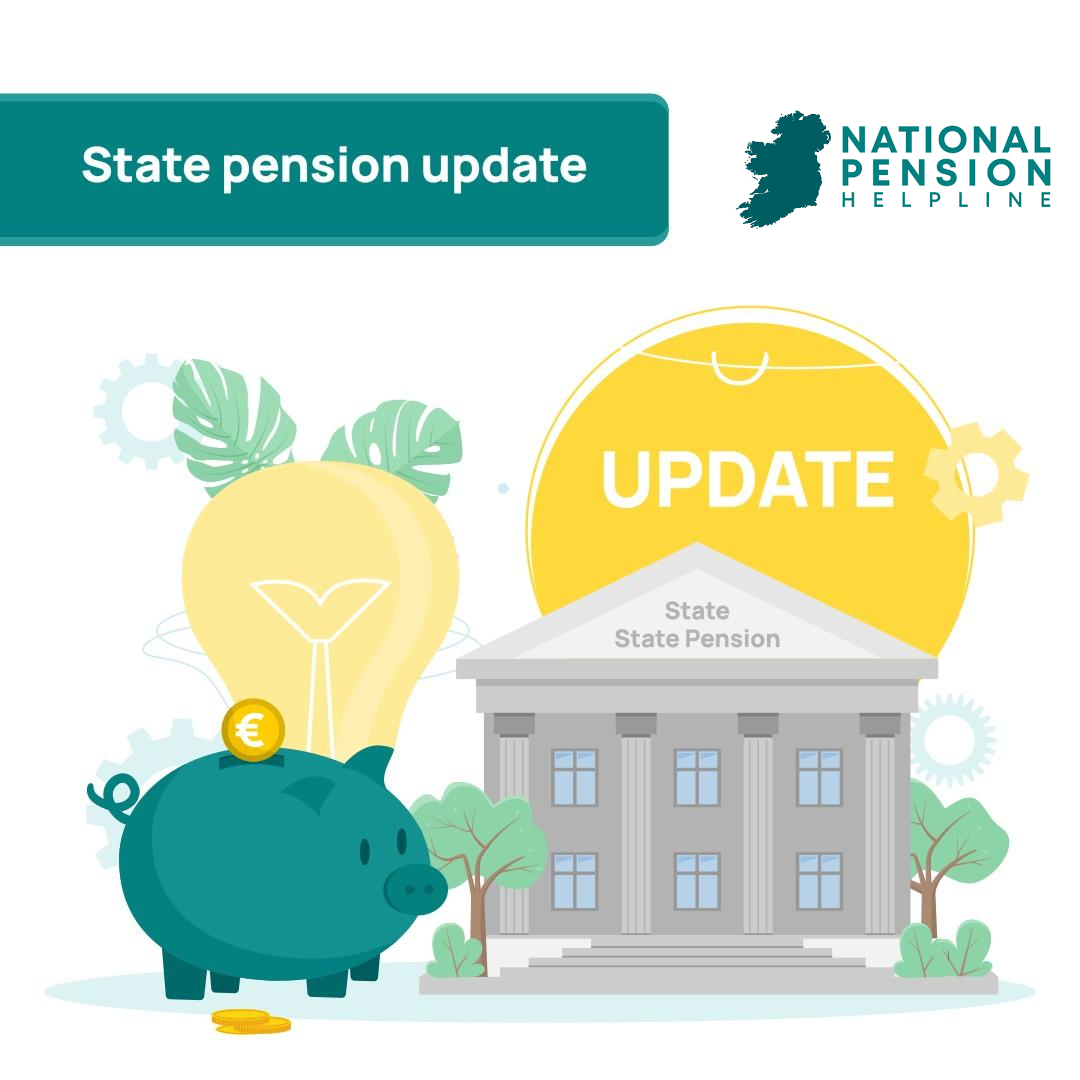 State pension update

NATIONAL PENSION HELPLINE

UPDATE

State
State Pension

€