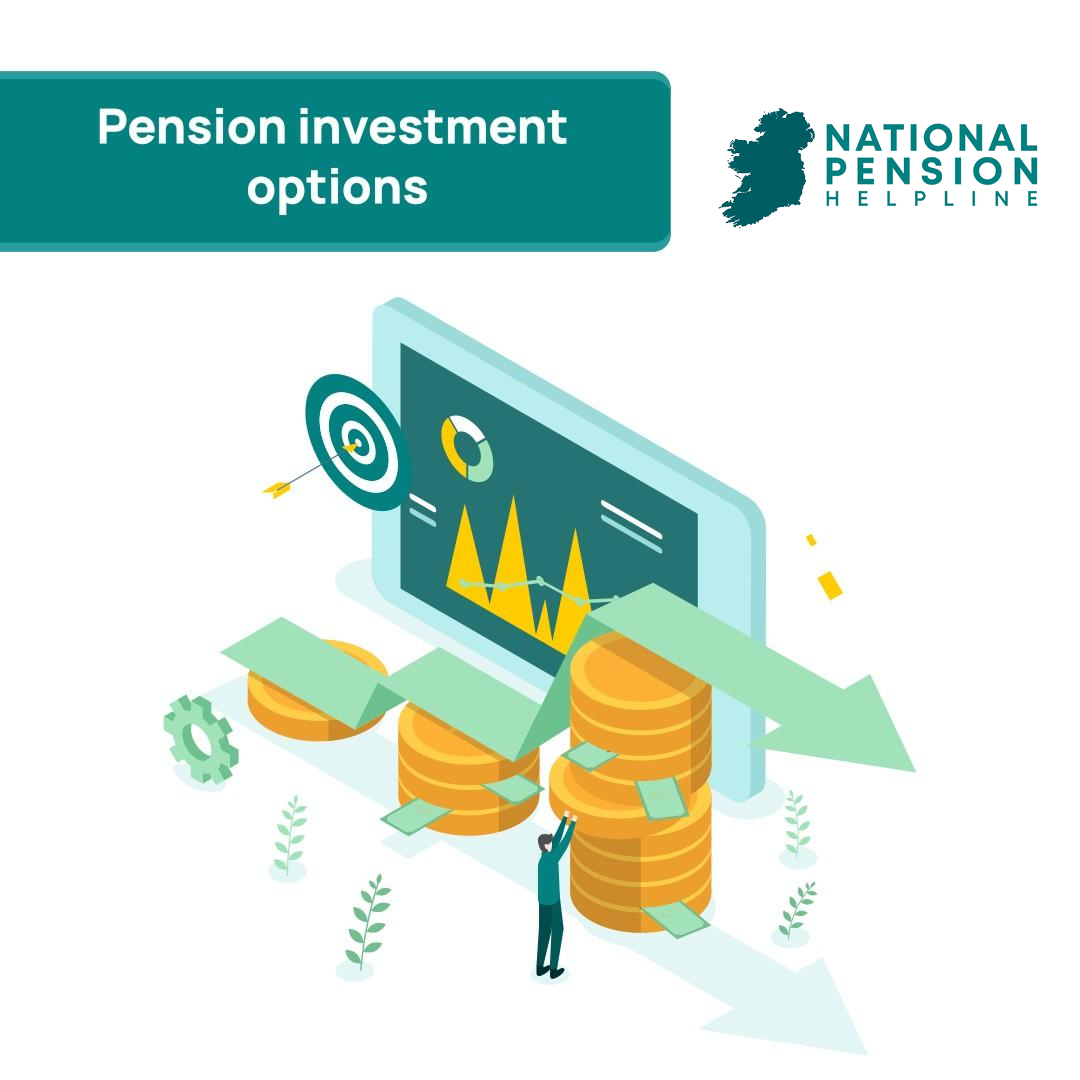 Pension investment options

NATIONAL
PENSION
HELPLINE